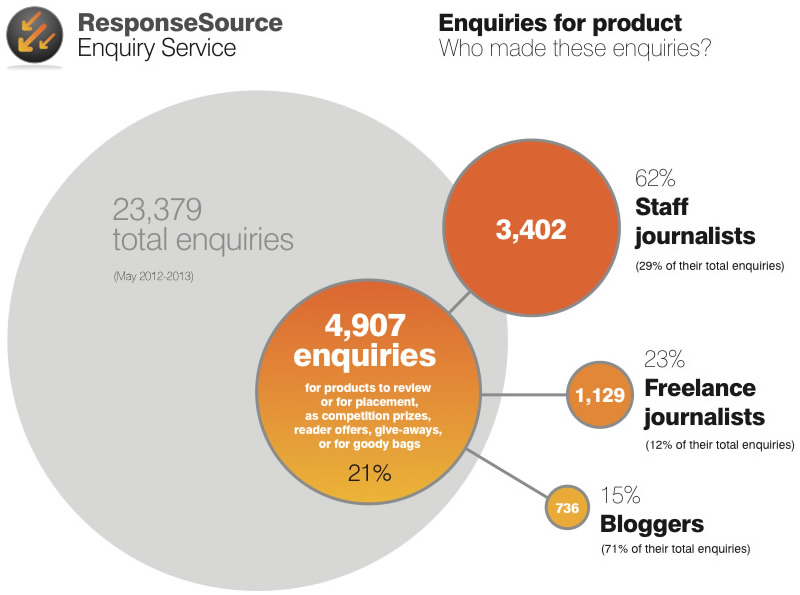 ResponseSource
Enquiry Service

Enquiries for product
Who made these enquiries?

23,379
total enquiries

(May 2012-2013)

4,907
enquiries

for products to review or for placement, as competition prizes, reader offers, give-aways, or for goody bags

21%

3,402

62%
Staff journalists
(29% of their total enquiries)

1,129

23%
Freelance journalists
(12% of their total enquiries)

736

15%
Bloggers
(71% of their total enquiries)